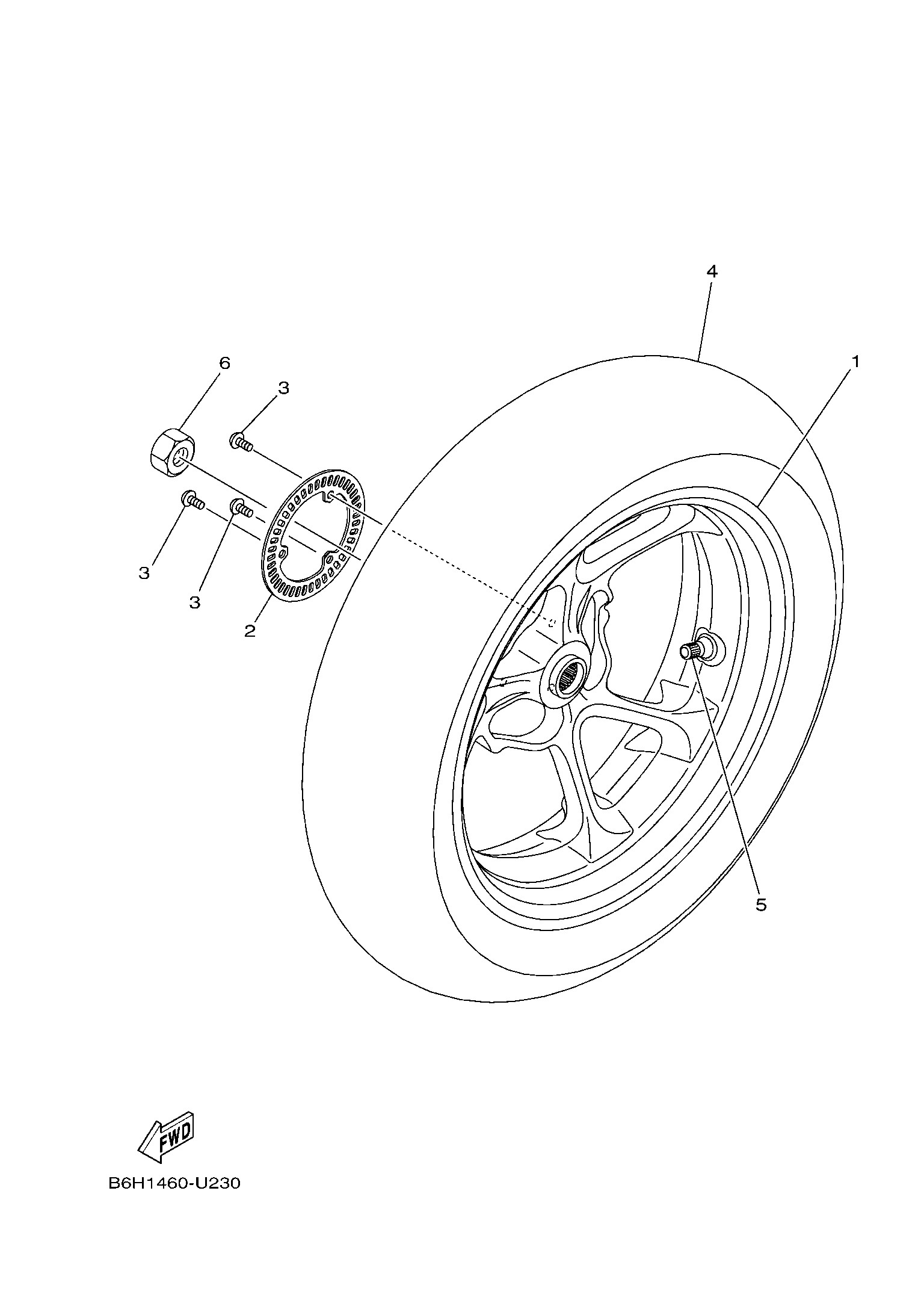 4
1
6
3
3
3
2
5
FWD
B6H1460-U230